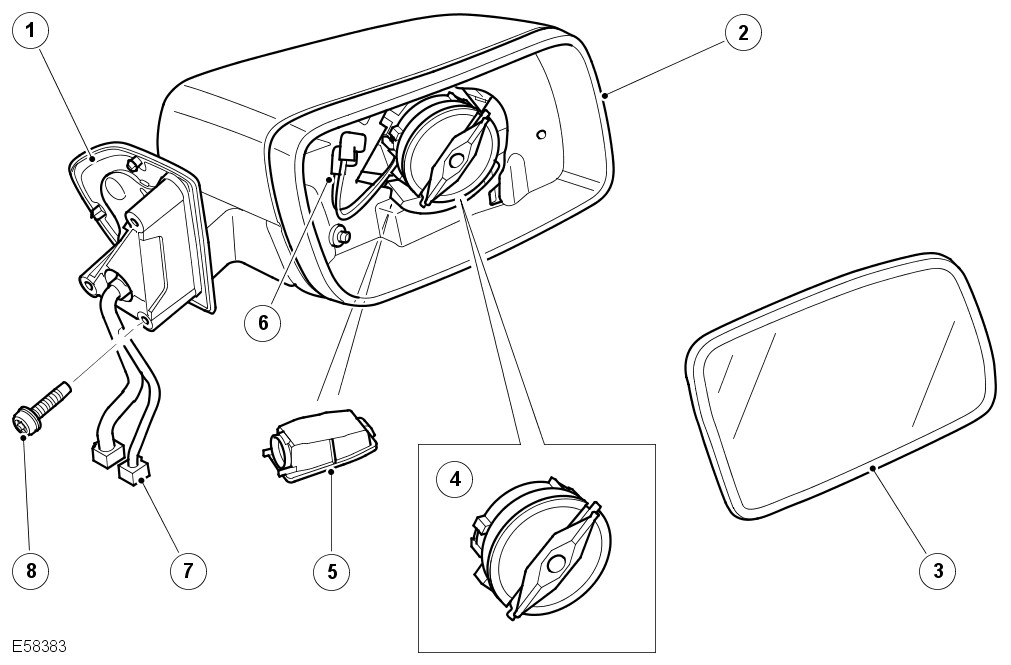 1
2
6
4
3
8
7
5
E58383