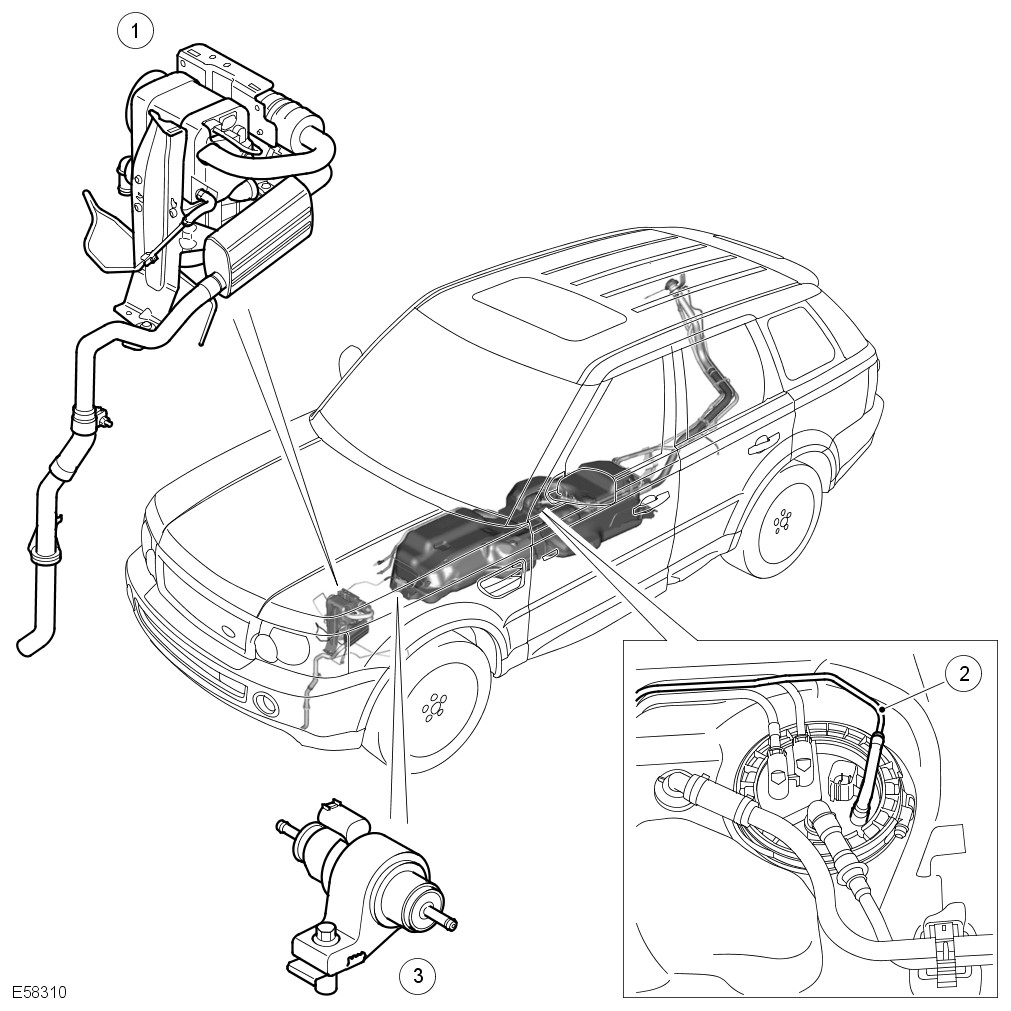 1
2
3
E58310