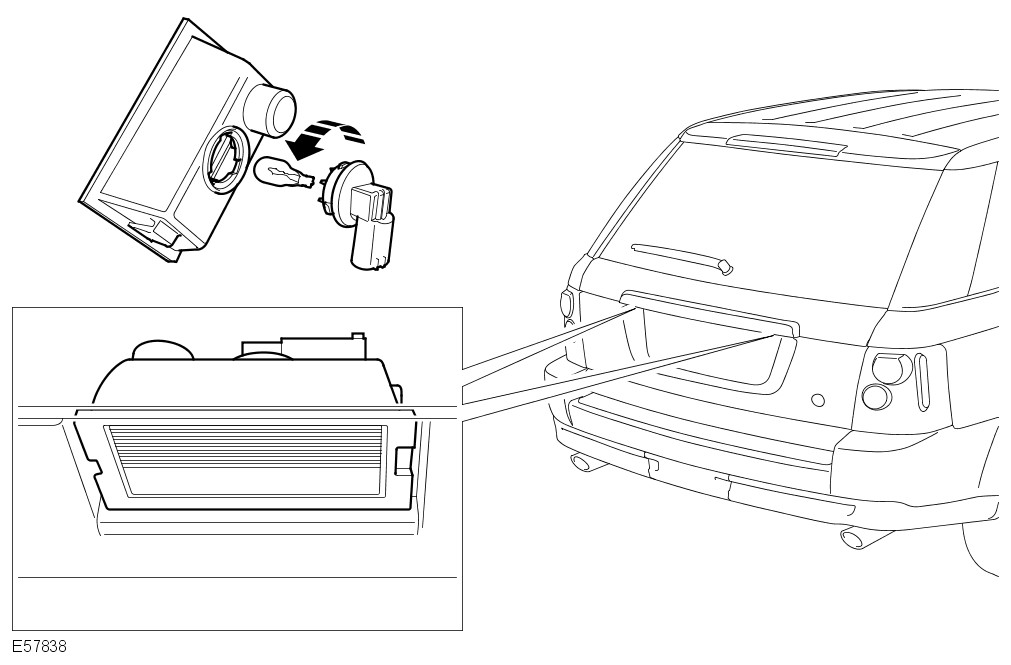 E57838