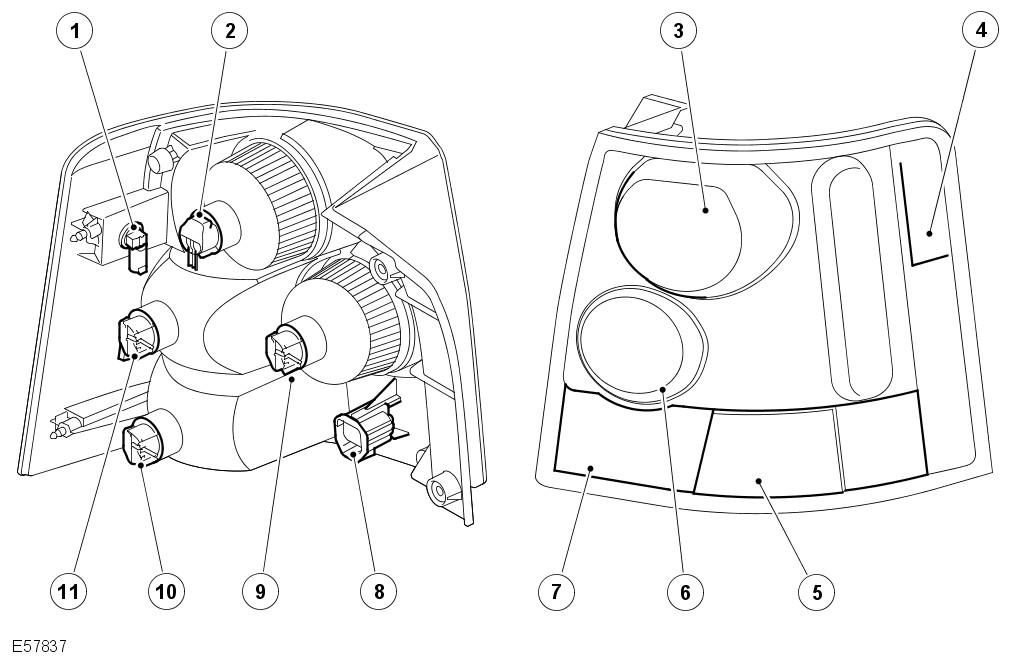 1
2
3
4
11
10
9
8
7
6
5
E57837