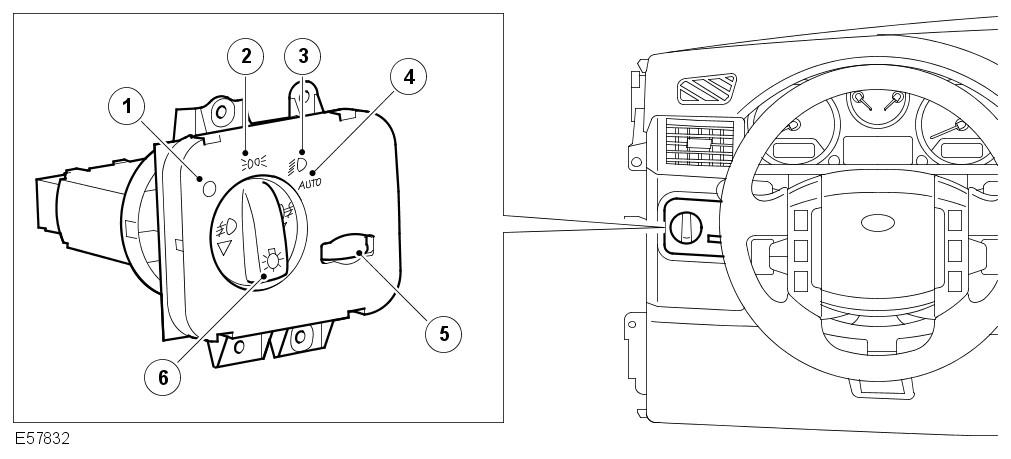 1
2
3
4
AUTO
5
6
E57832