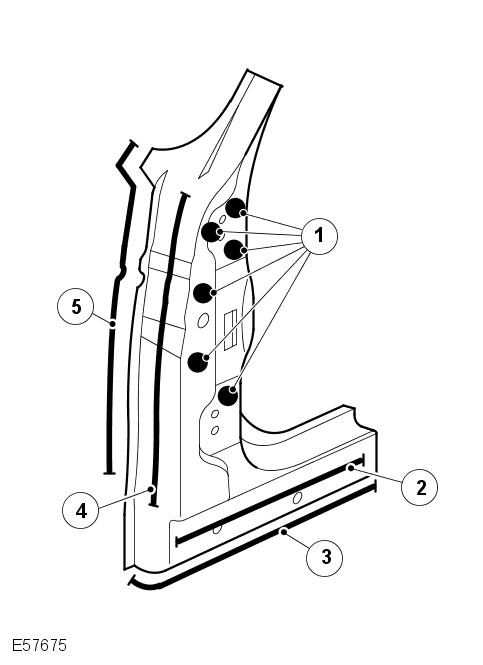 1
5
2
4
3
E57675