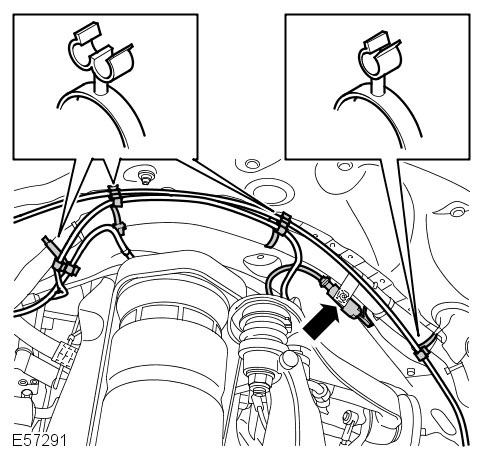 E57291