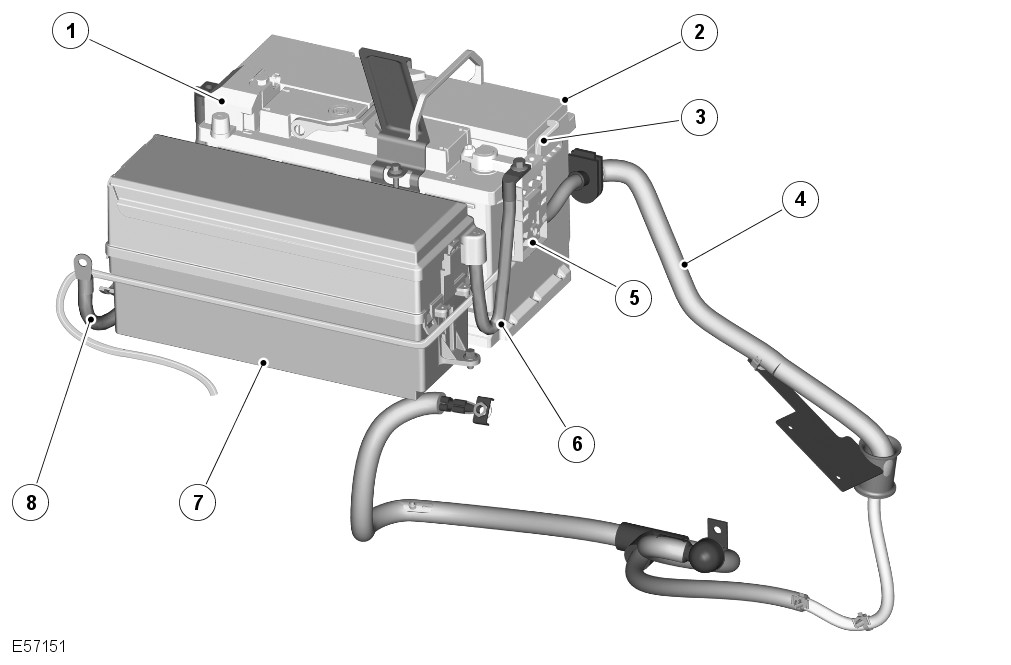 1
2
3
4
5
6
7
8
E57151