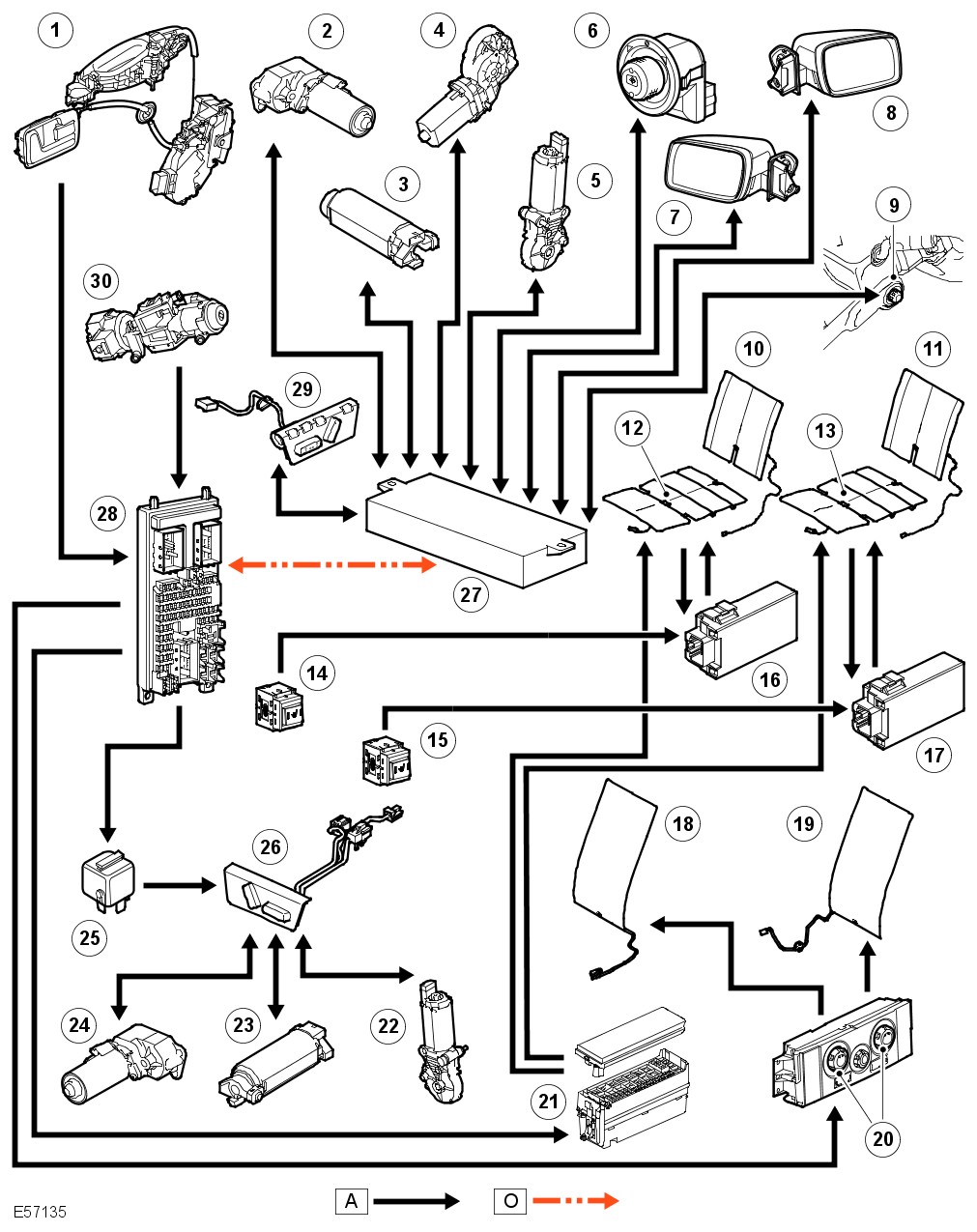 1
2
4
6
8
3
5
7
9
30
10
11
29
12
13
28
27
14
16
15
17
18
19
26
25
24
23
22
21
20
E57135
A
O