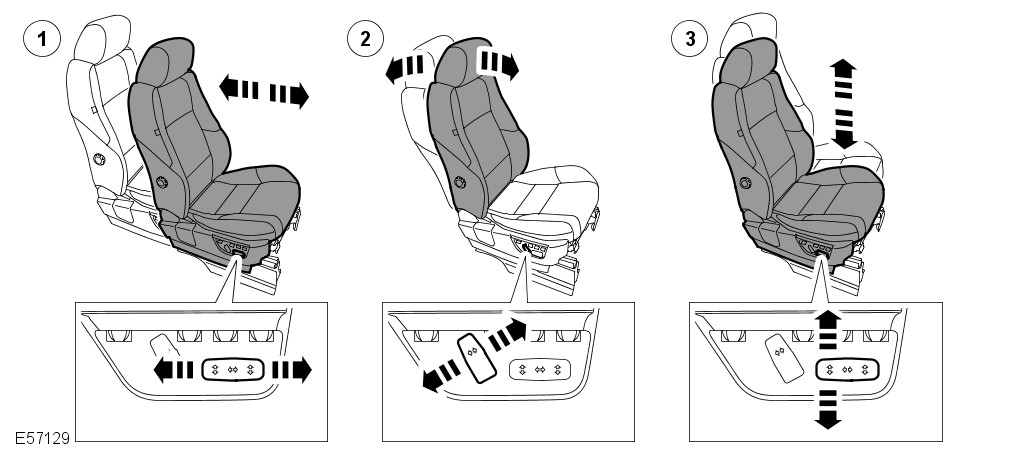 1

2

3

E57129