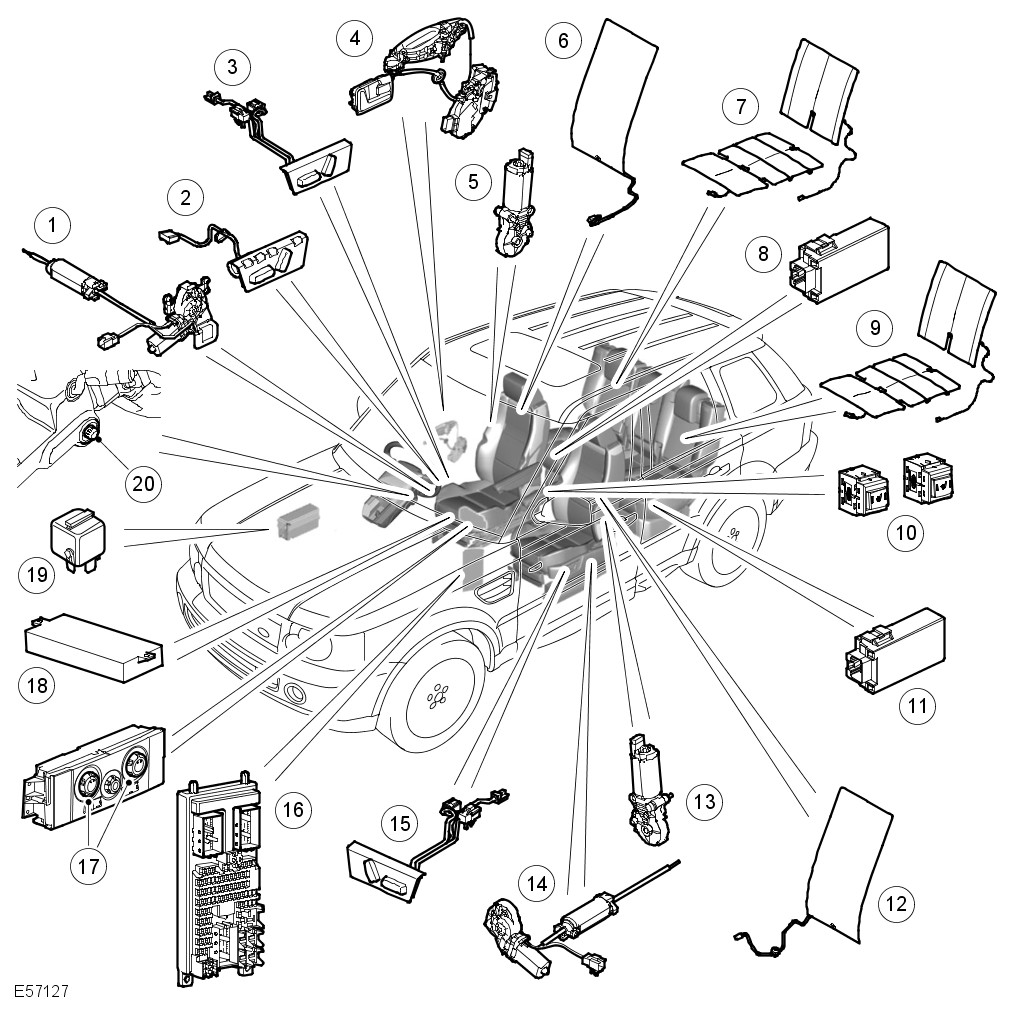 1
2
3
4
5
6
7
8
9
10
11
12
13
14
15
16
17
18
19
20
E57127