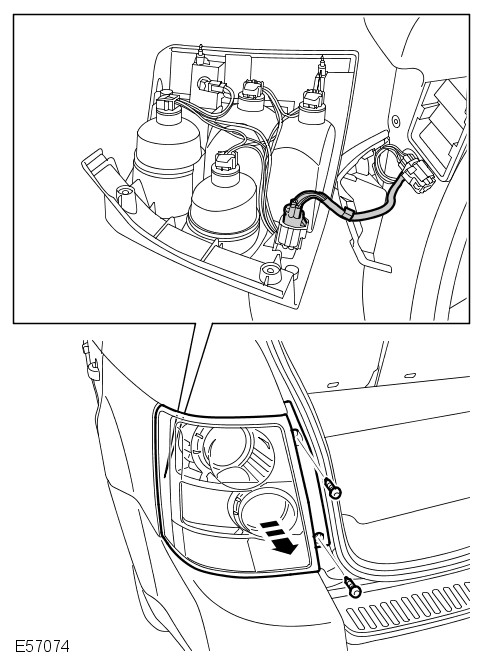 E57074