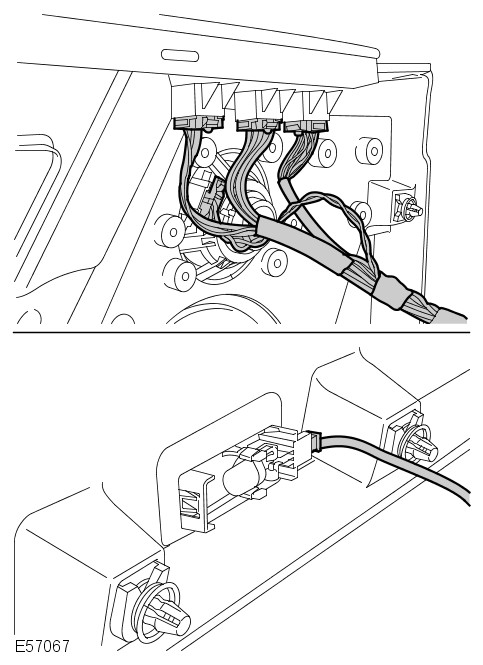 E57067