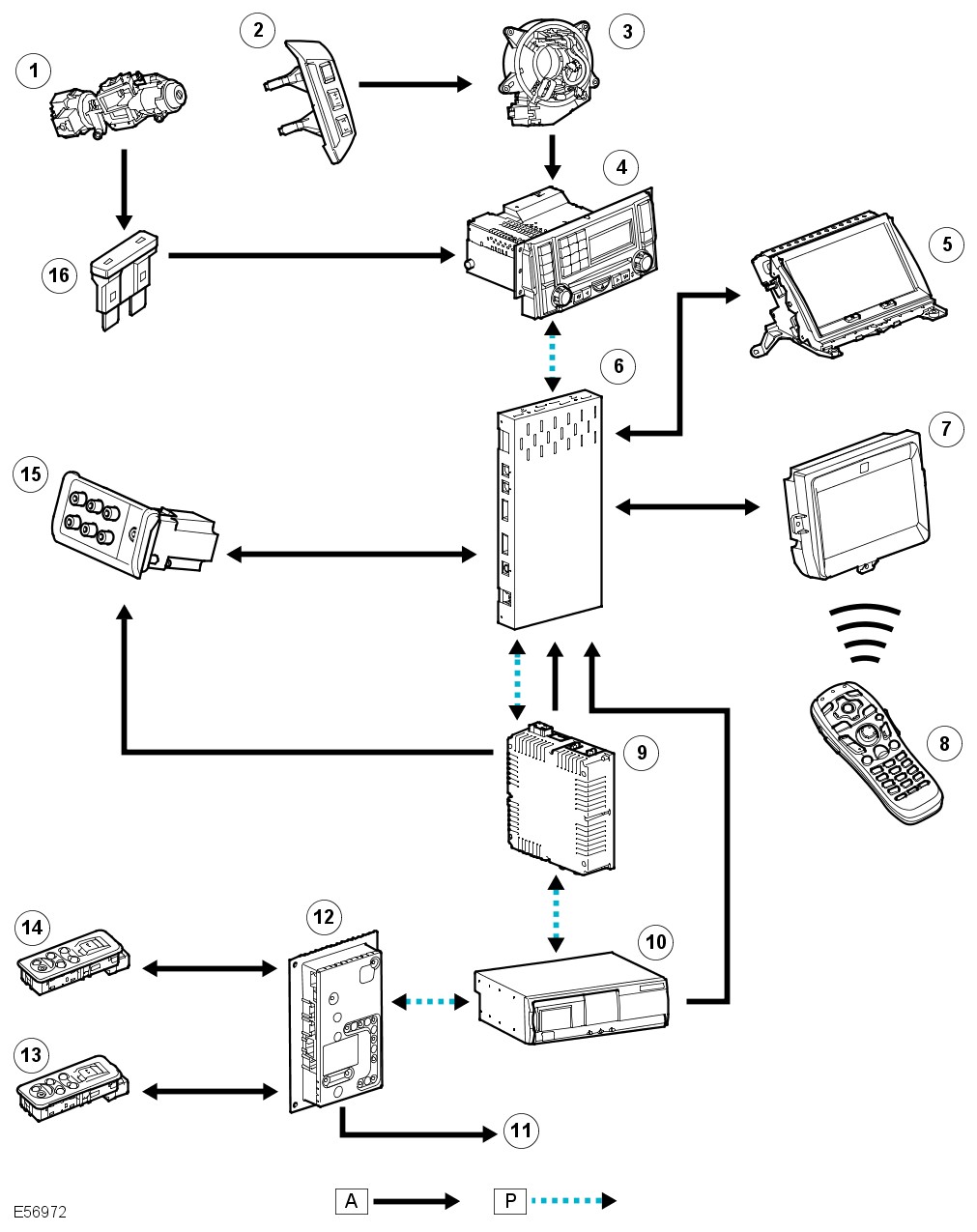 1
2
3
4
16
5
6
15
7
8
9
14
12
10
13
11
E56972
A
P