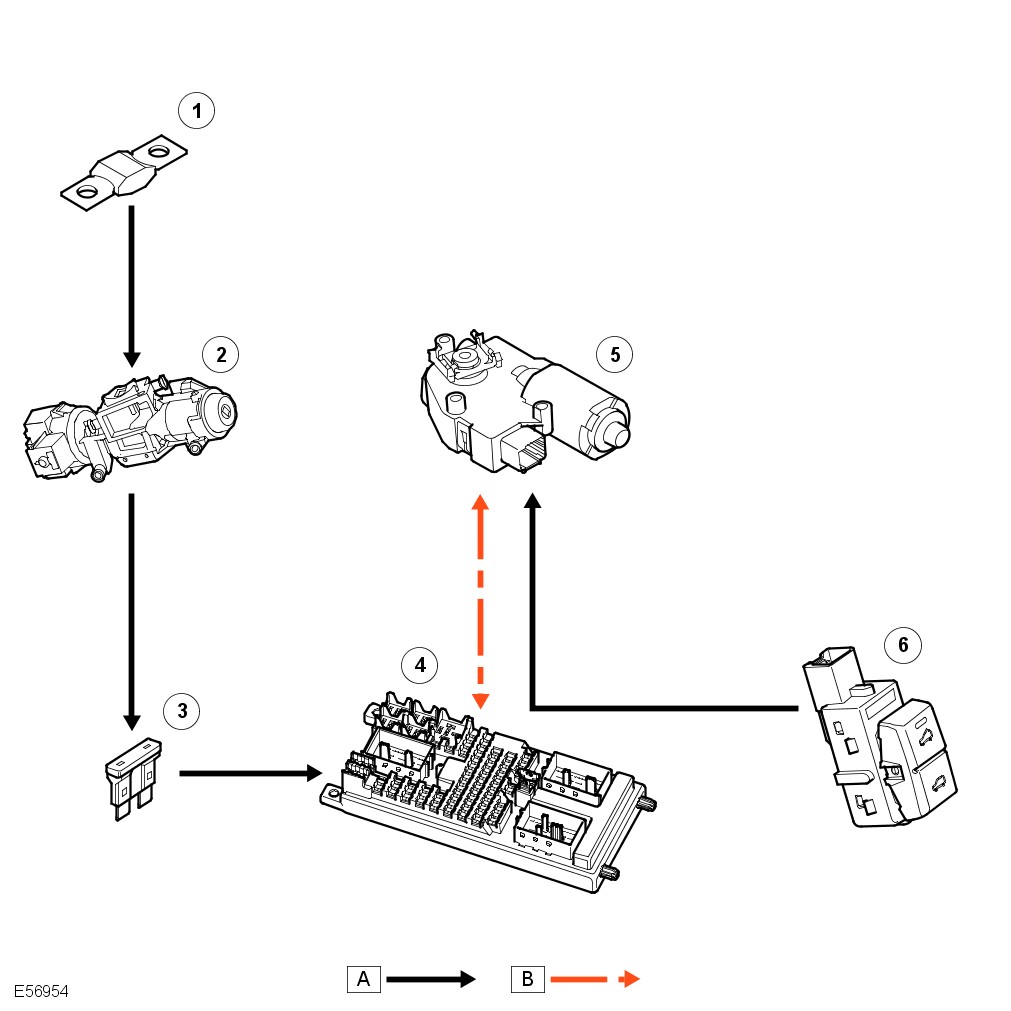 1

2

5

4

6

3

E56954

A

B