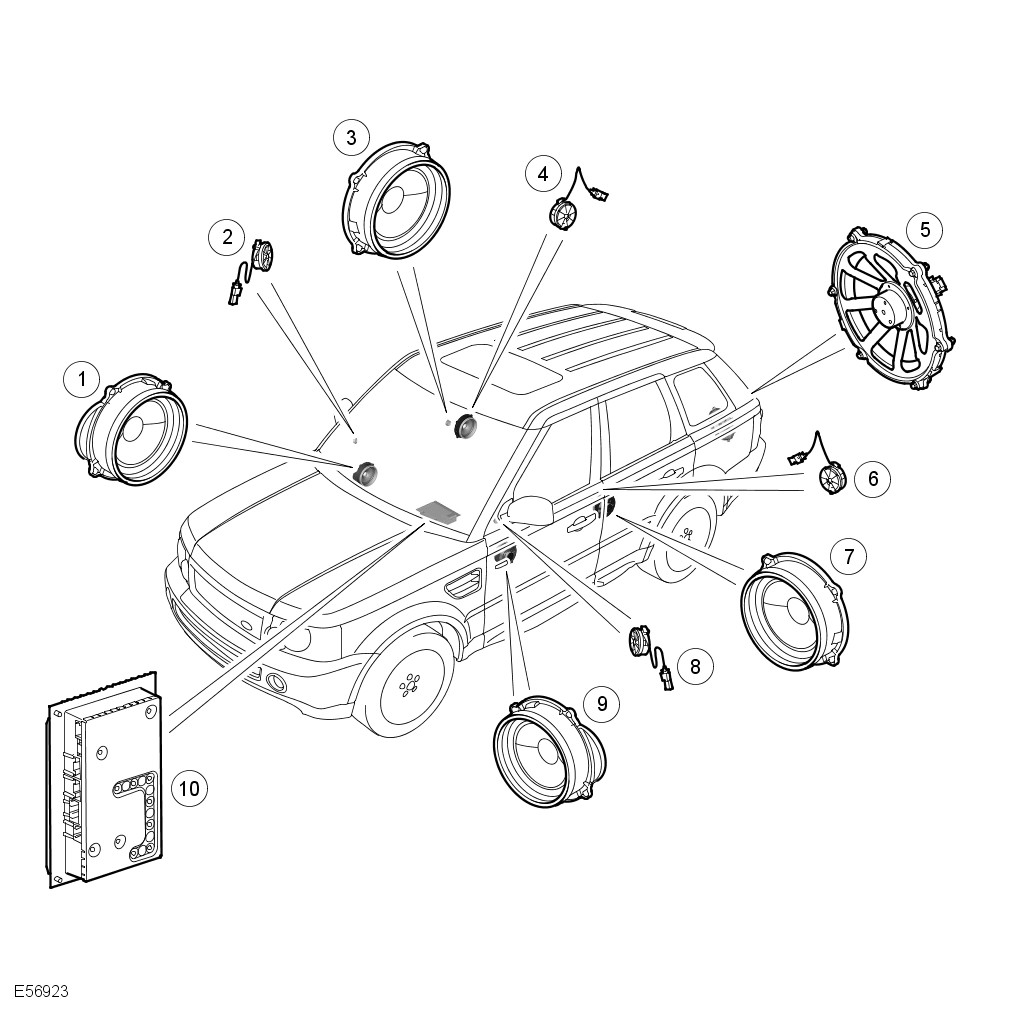 3
4
2
5
1
6
7
8
9
10
E56923