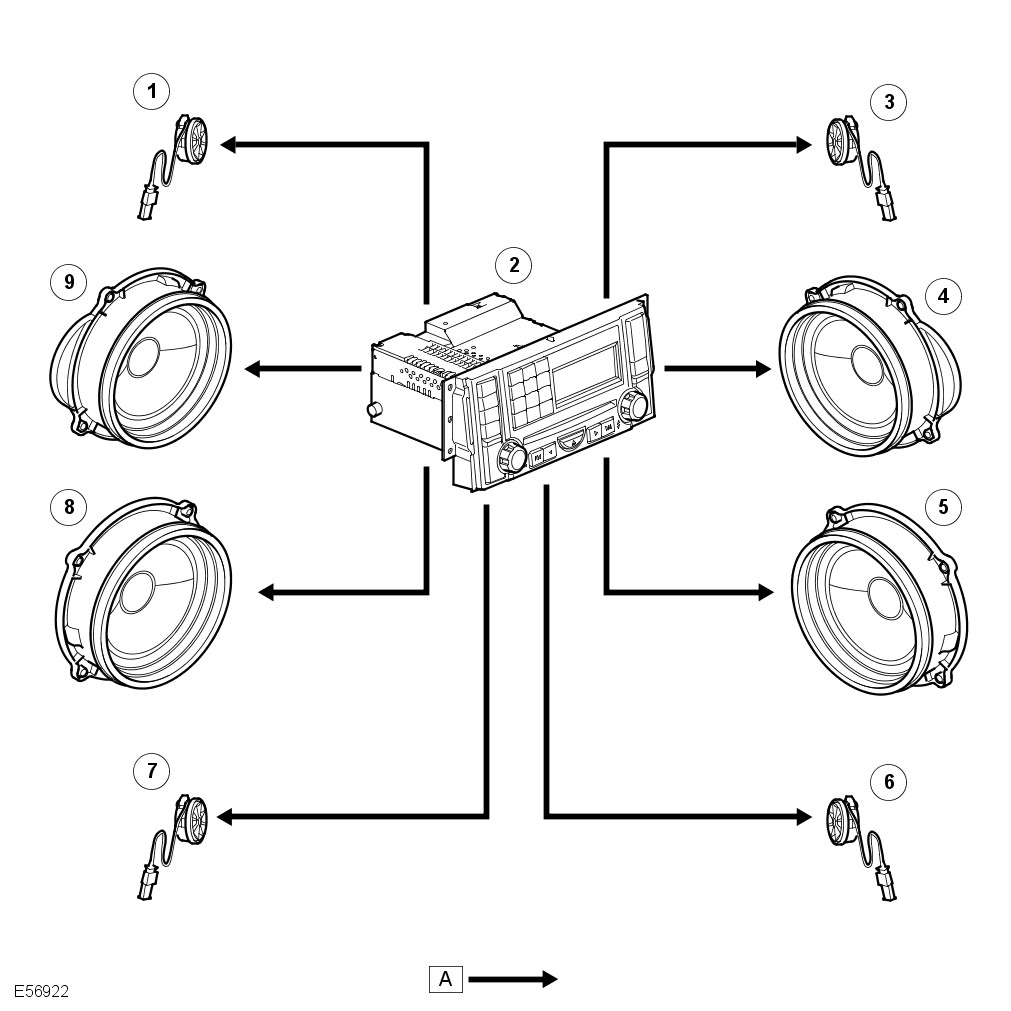 1
3
2
9
4
8
5
7
6
E56922
A