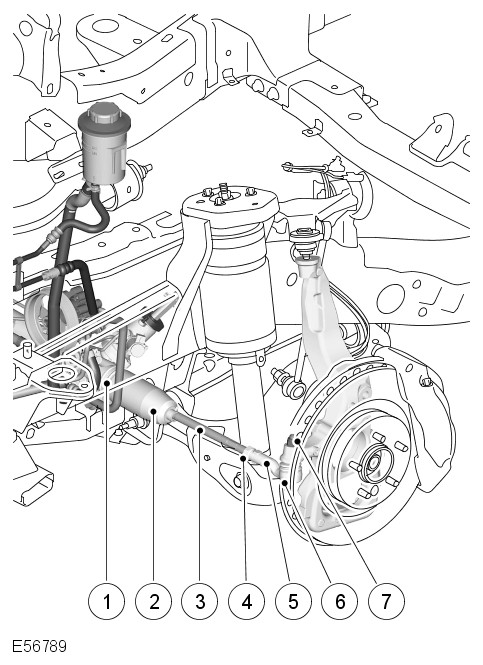 1 2 3 4 5 6 7

E56789