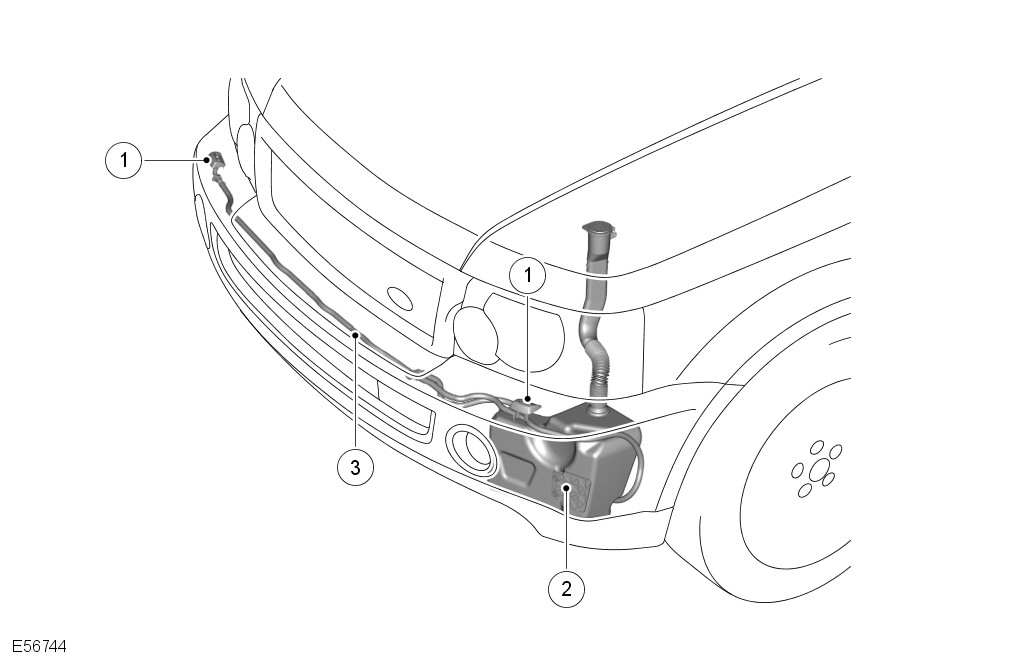 1
1
3
2
E56744