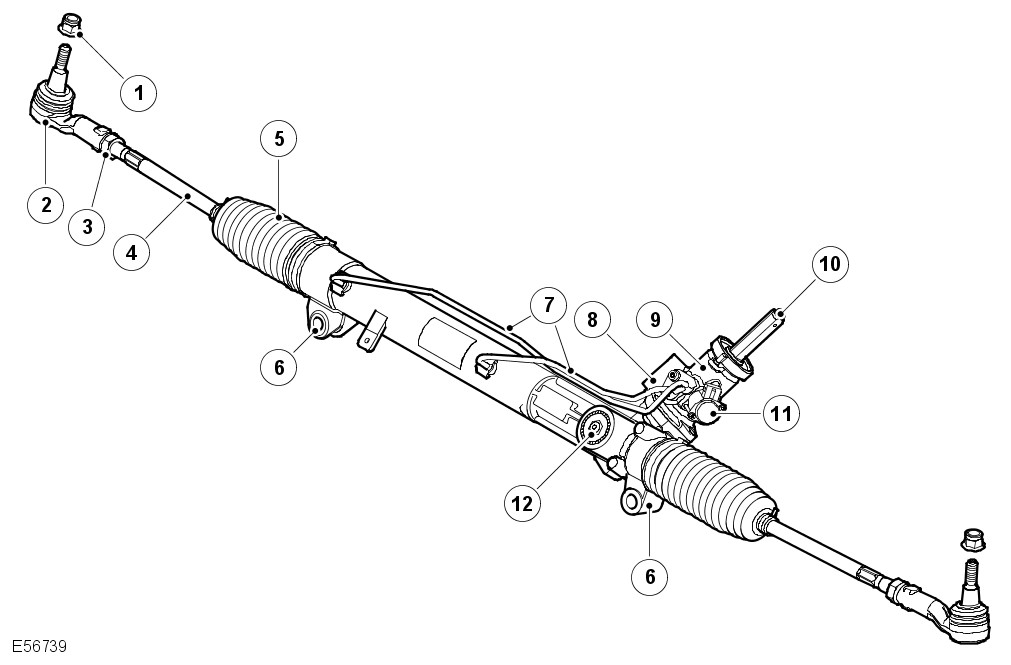 1
2
3
4
5
6
7
8
9
10
11
12
6
E56739