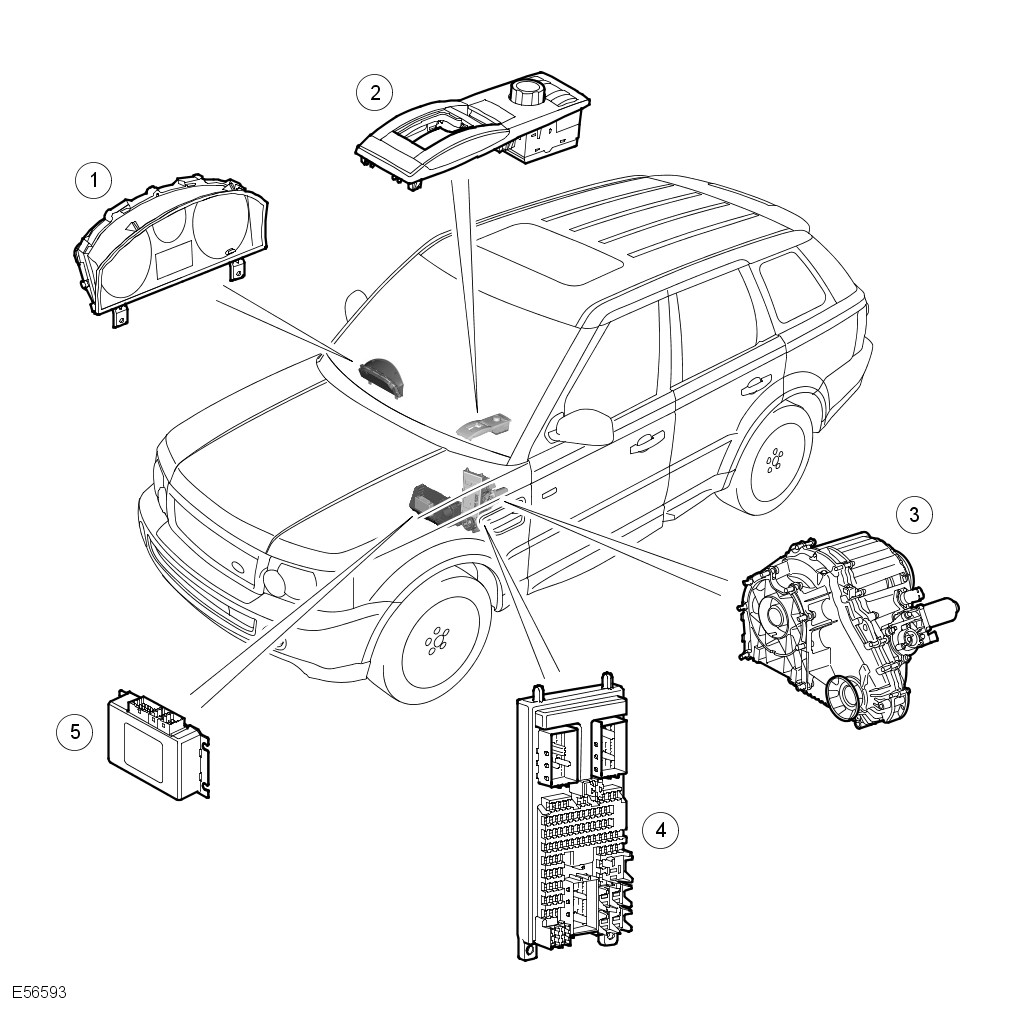 2
1
3
5
4
E56593