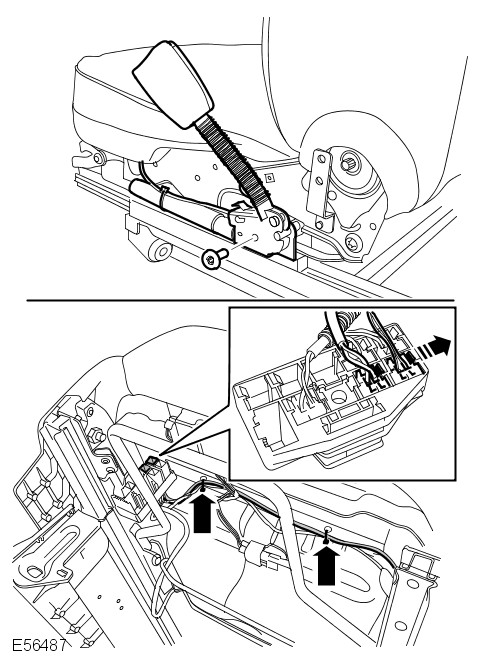 E56487