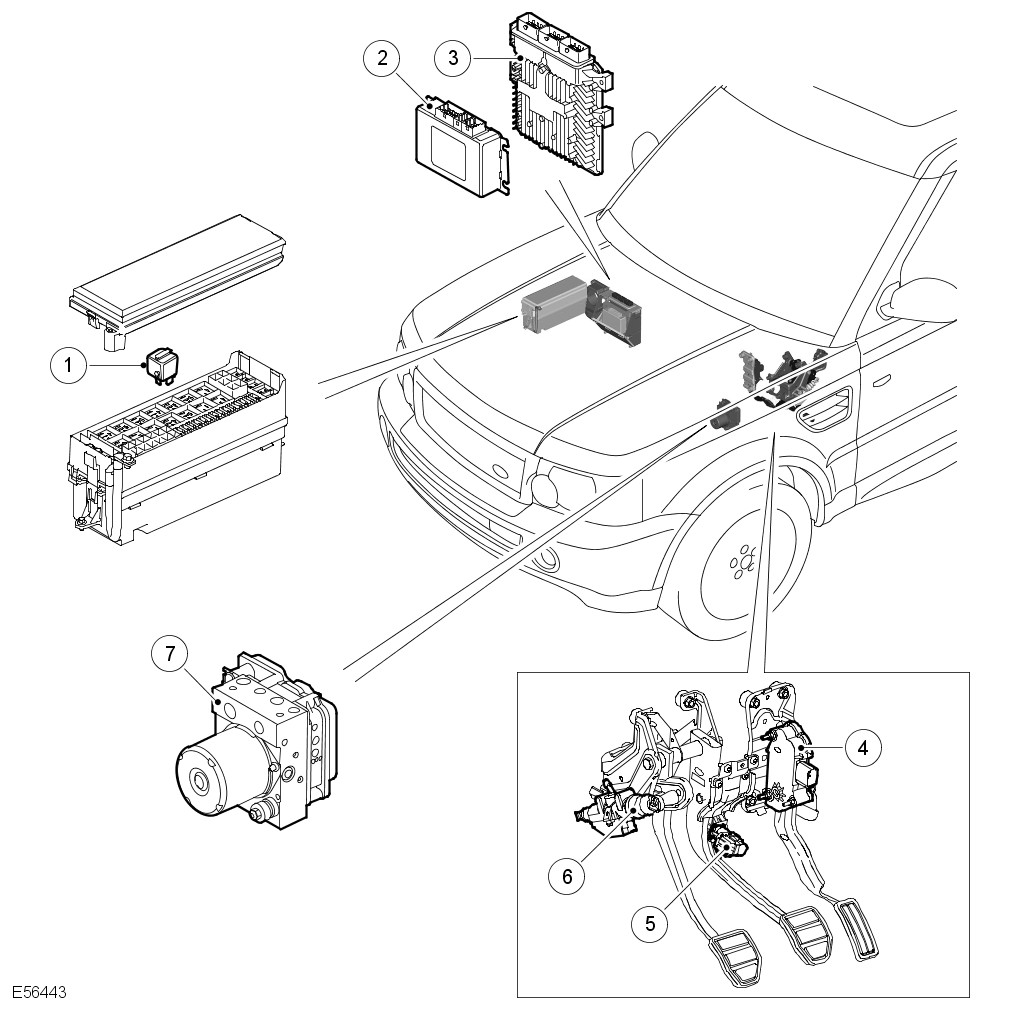 2
3
1
7
4
6
5
E56443