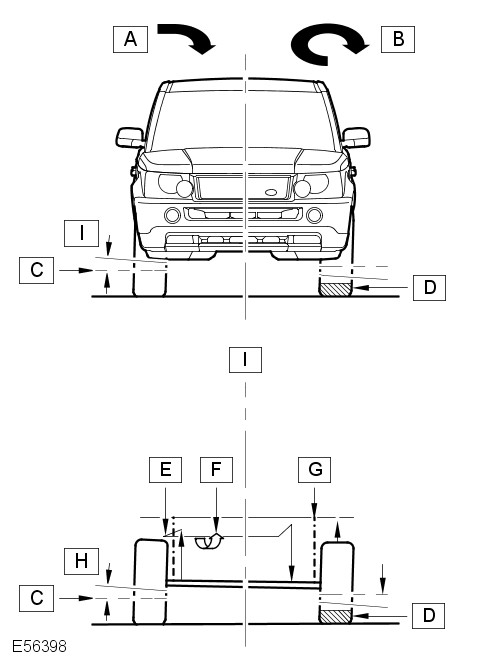 A
B
I
C
D
I
E
F
G
H
C
D
E56398