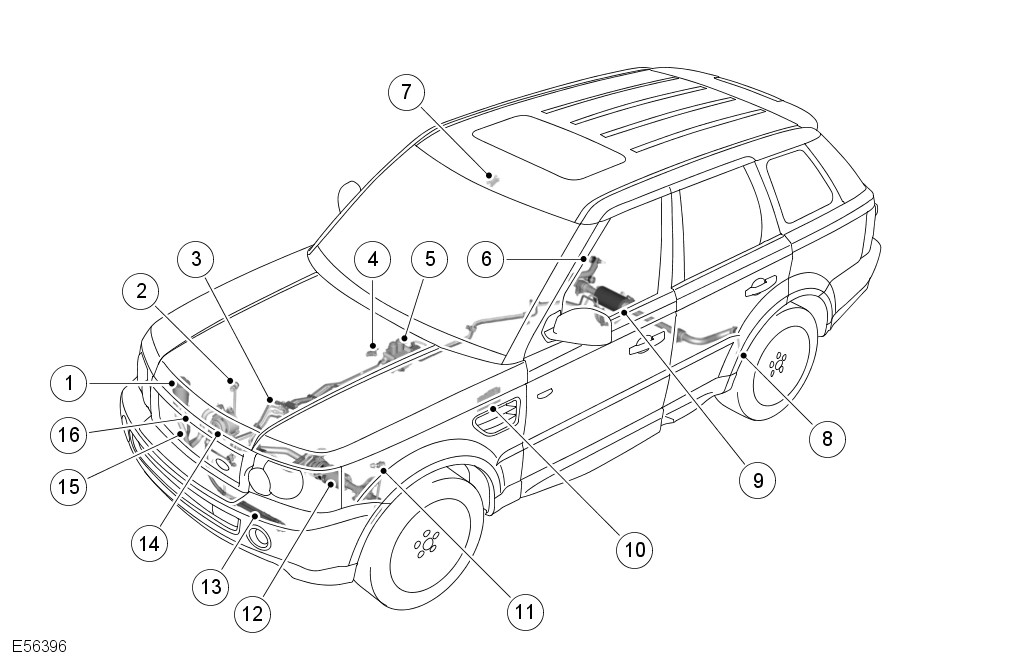 7
3
4
5
6
2
1
16
15
14
13
12
11
10
9
8
E56396