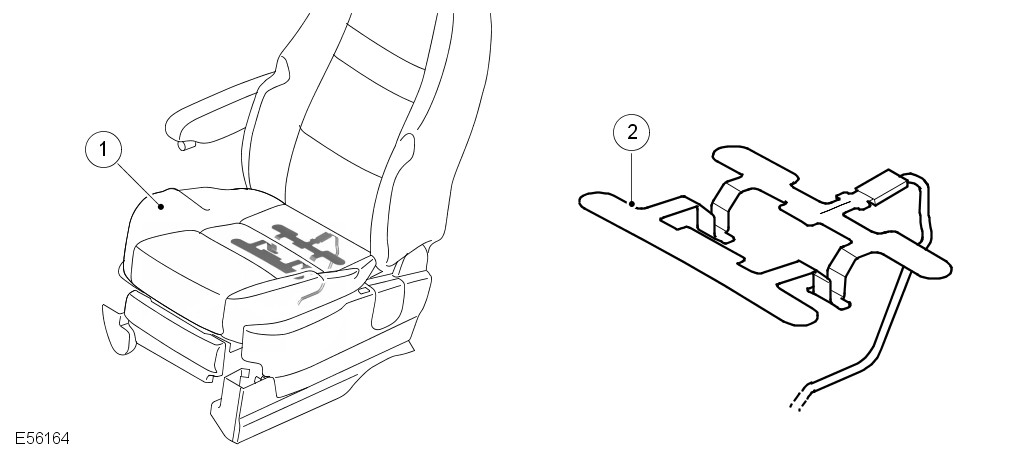 1

2

E56164