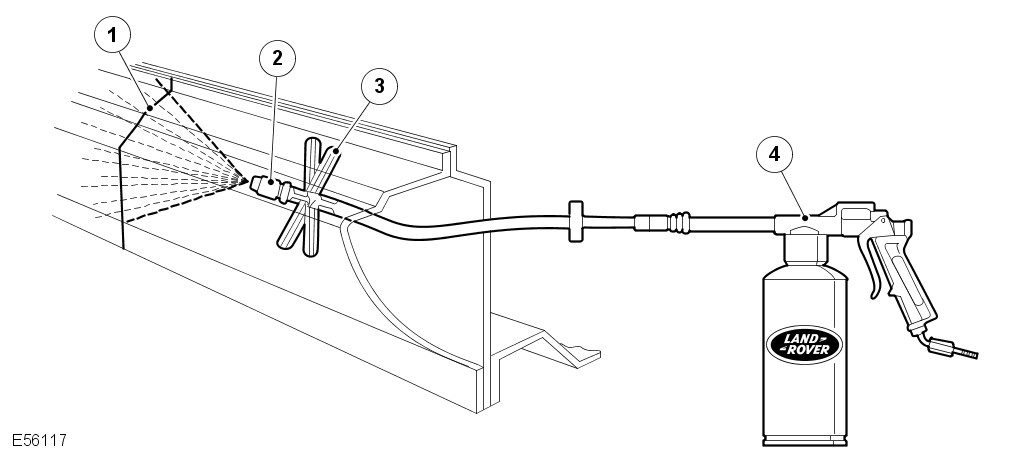 1
2
3
4
LAND ROVER
E56117