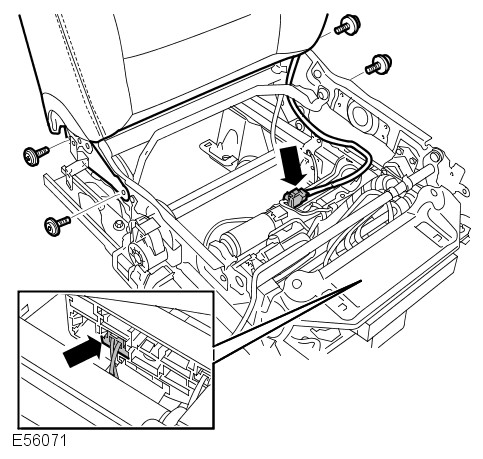 E56071