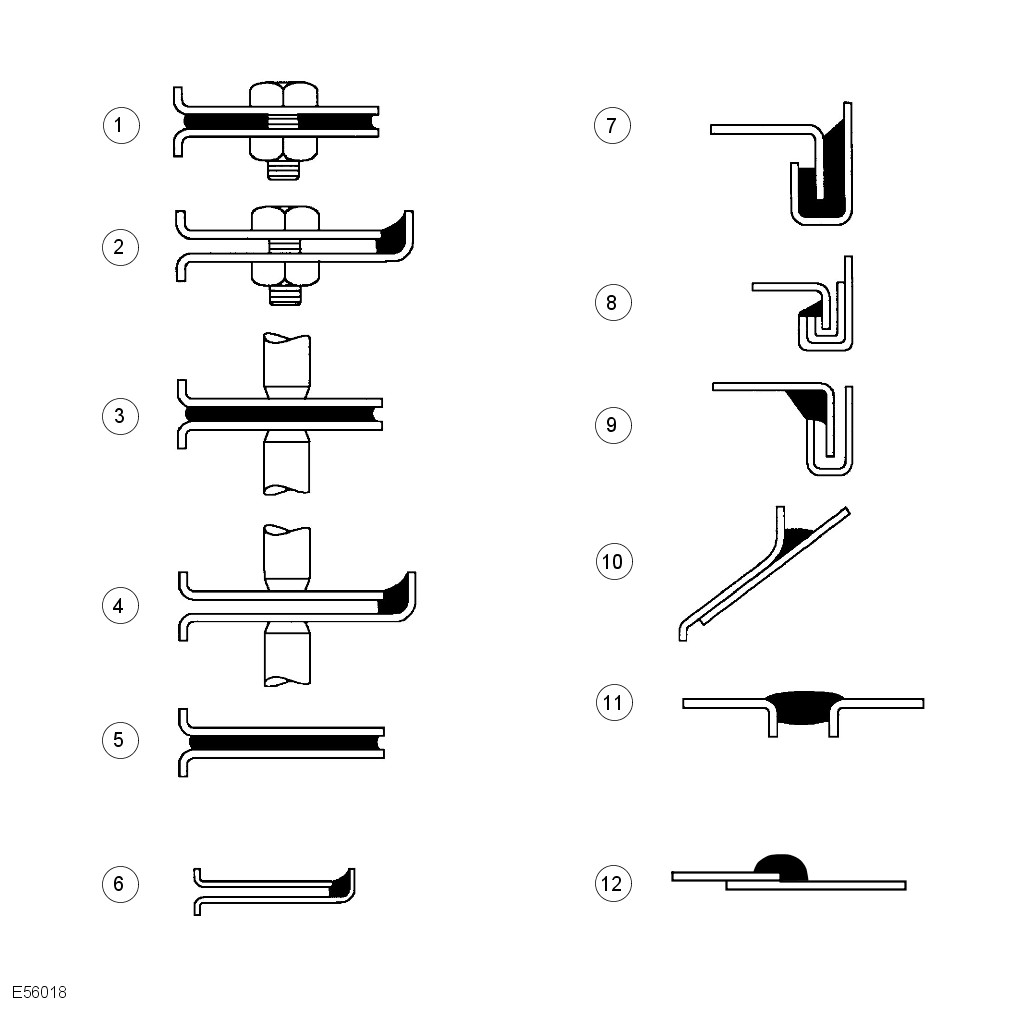 1
2
3
4
5
6
7
8
9
10
11
12
E56018