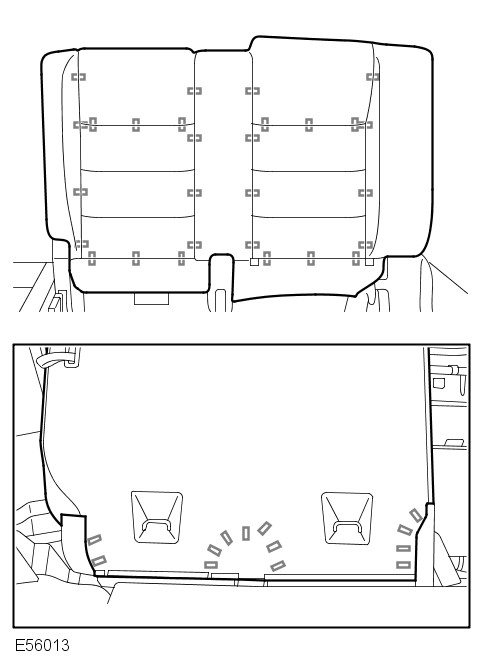 E56013