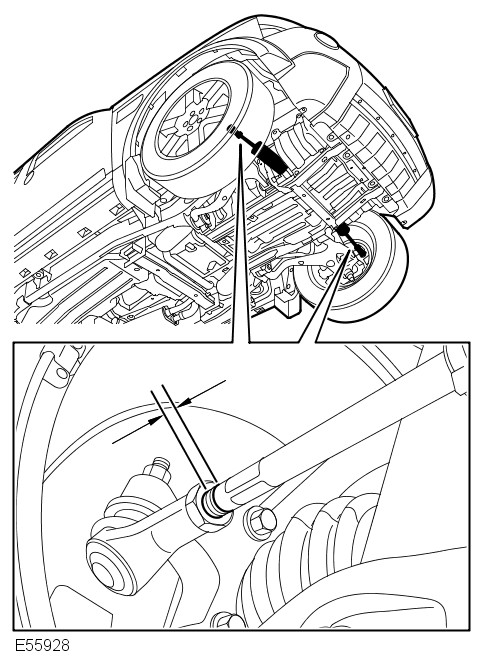 E55928