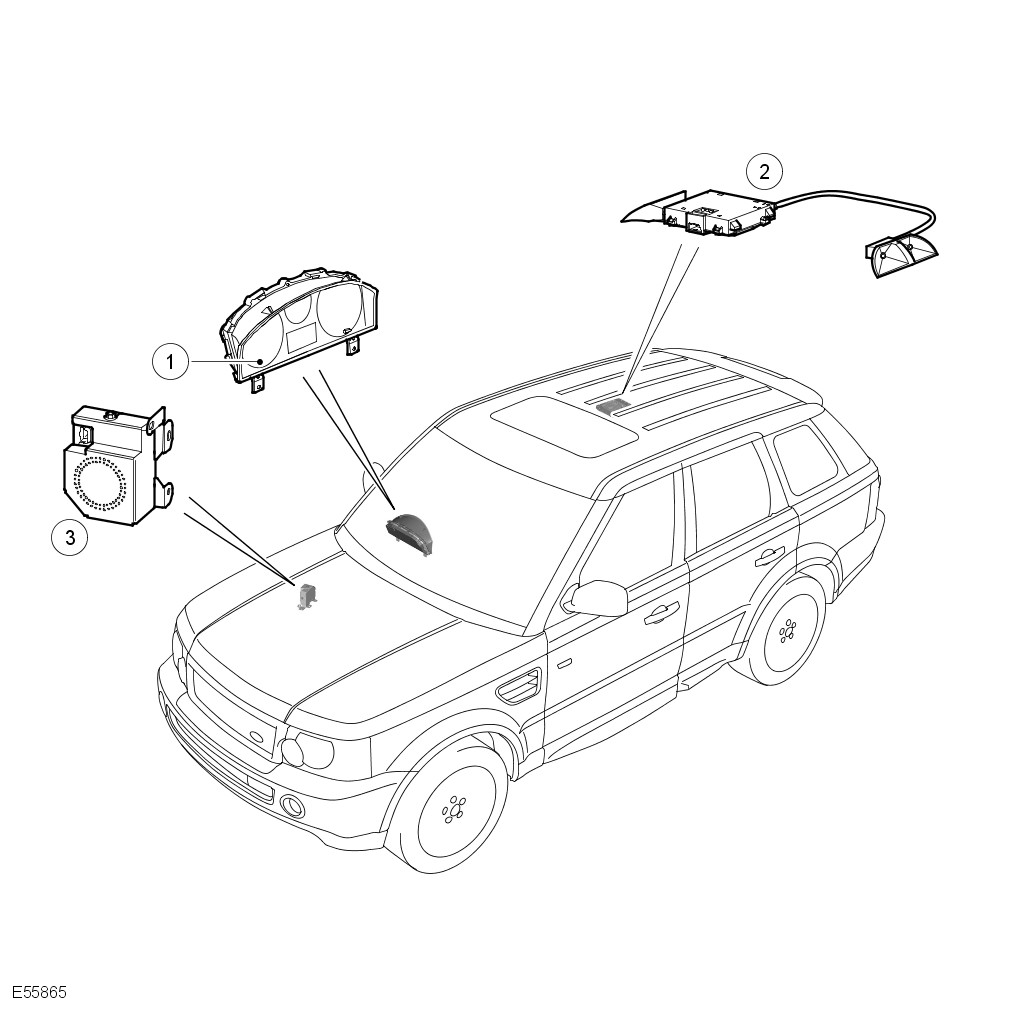 2

1

3

E55865