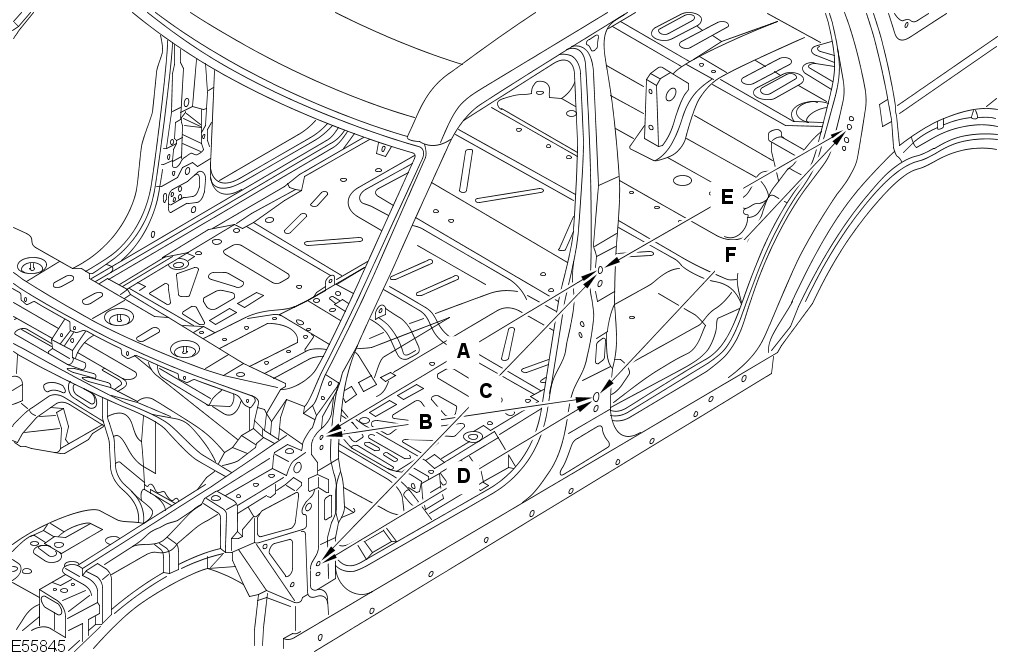 E
F
A
C
B
D
E55845