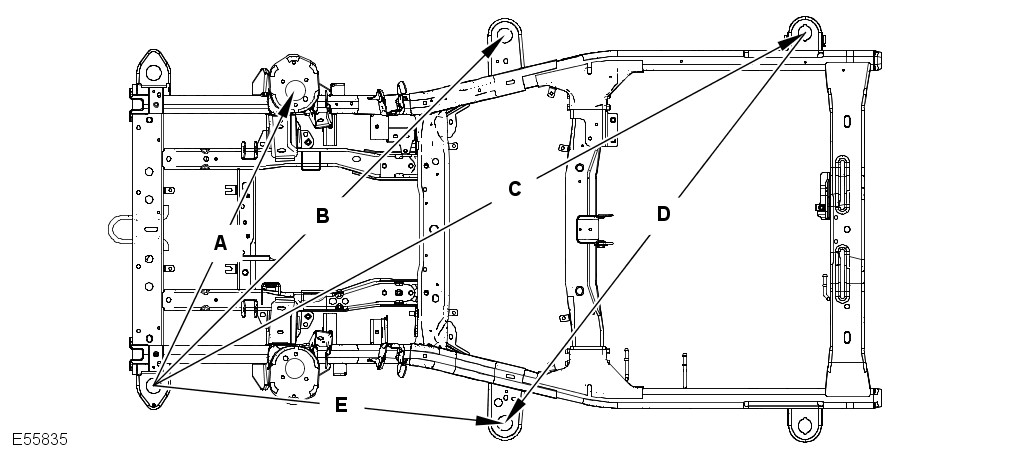 A
B
C
D
E
E55835