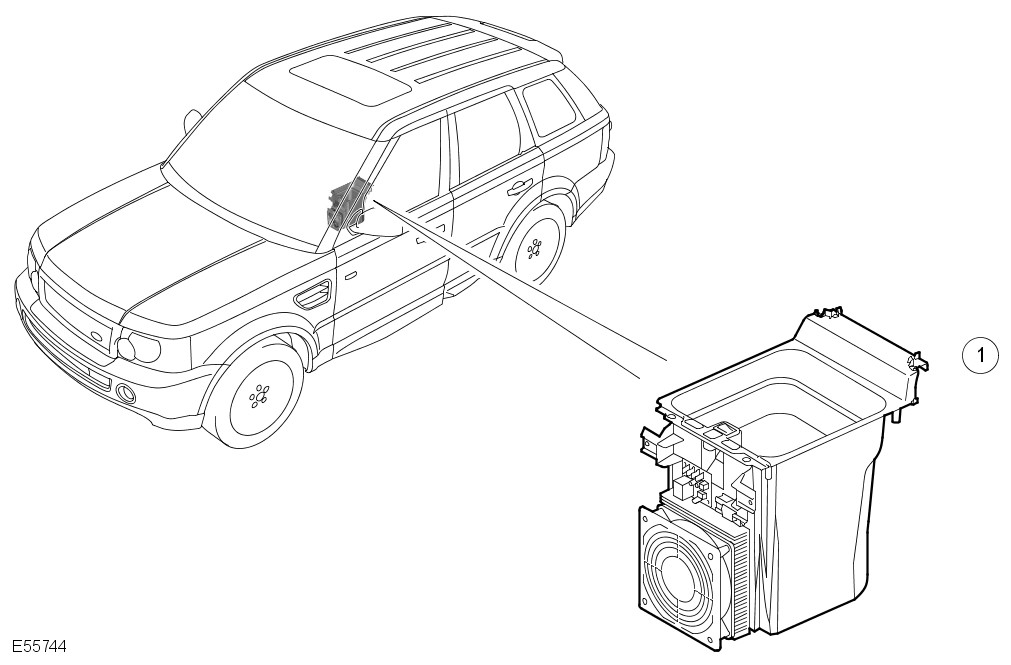 1

E55744