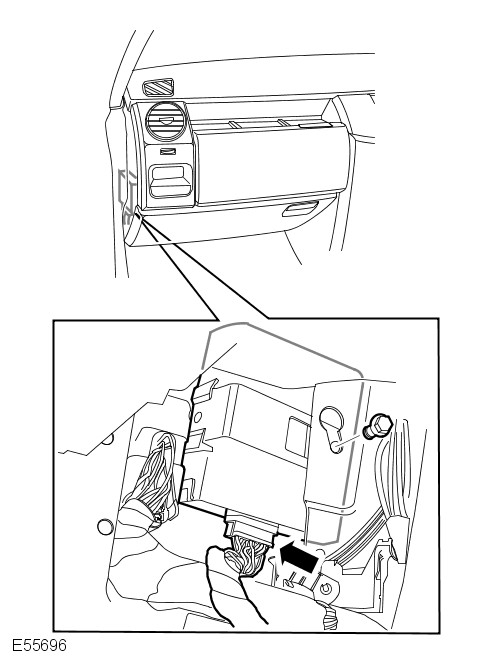 E55696