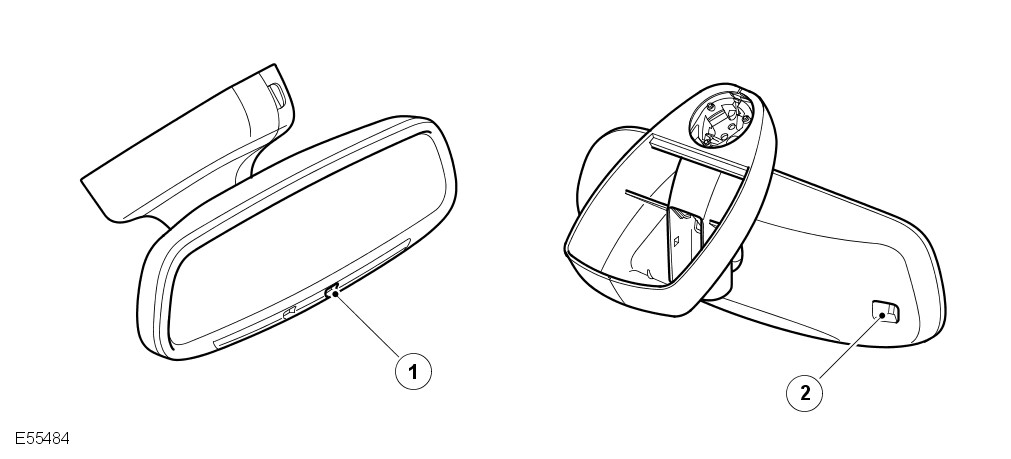 1
2
E55484