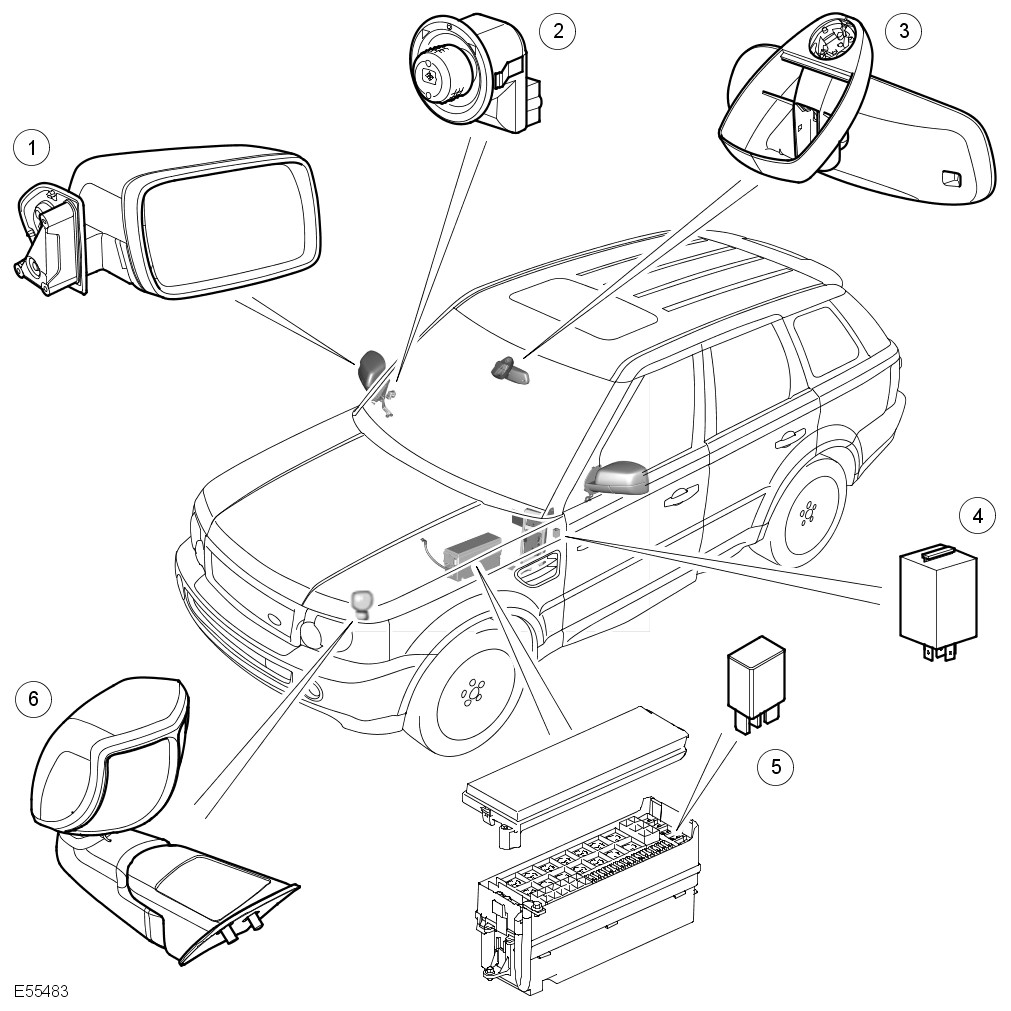 1
2
3
4
5
6
E55483