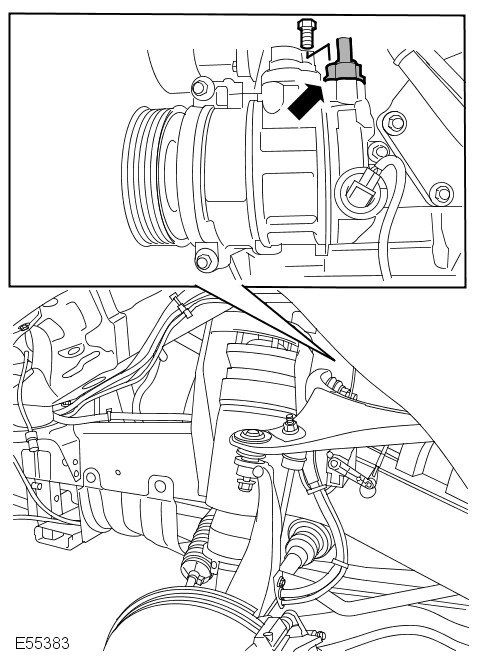 E55383