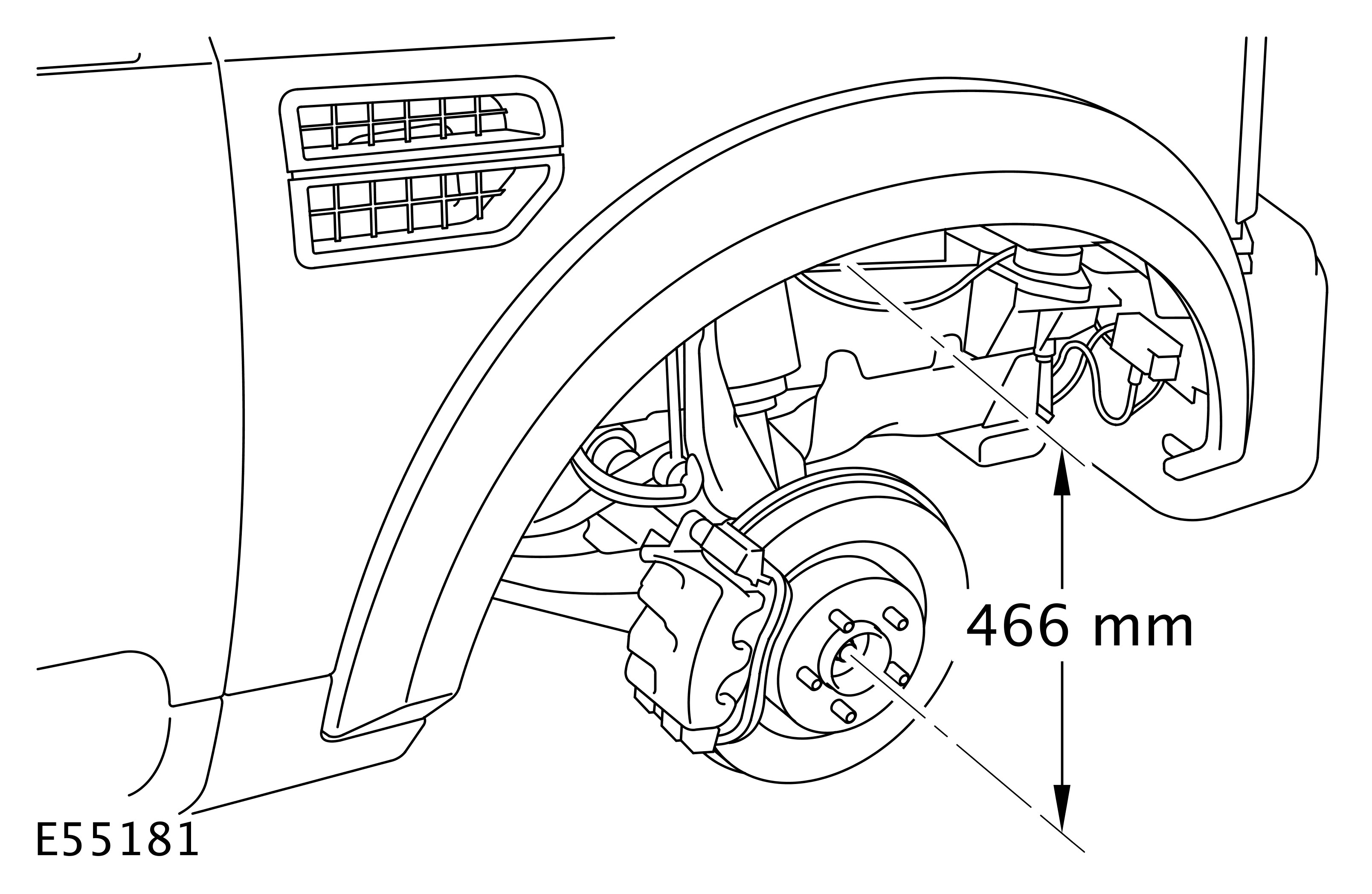 466 mm

E55181