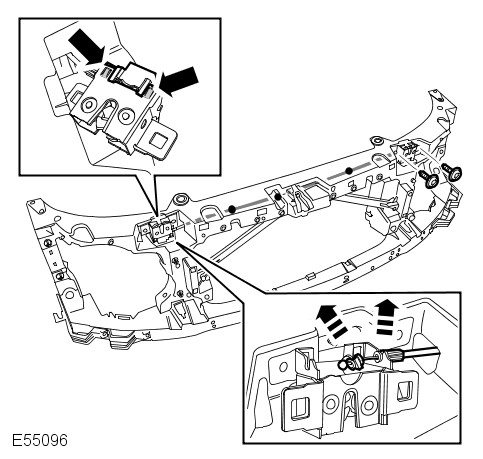 E55096