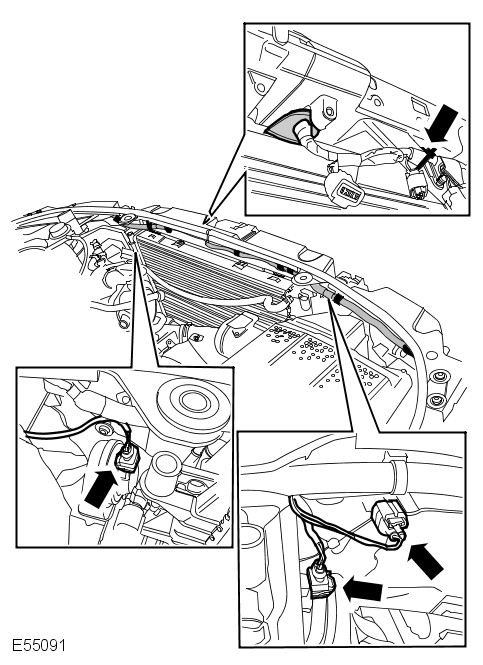 E55091