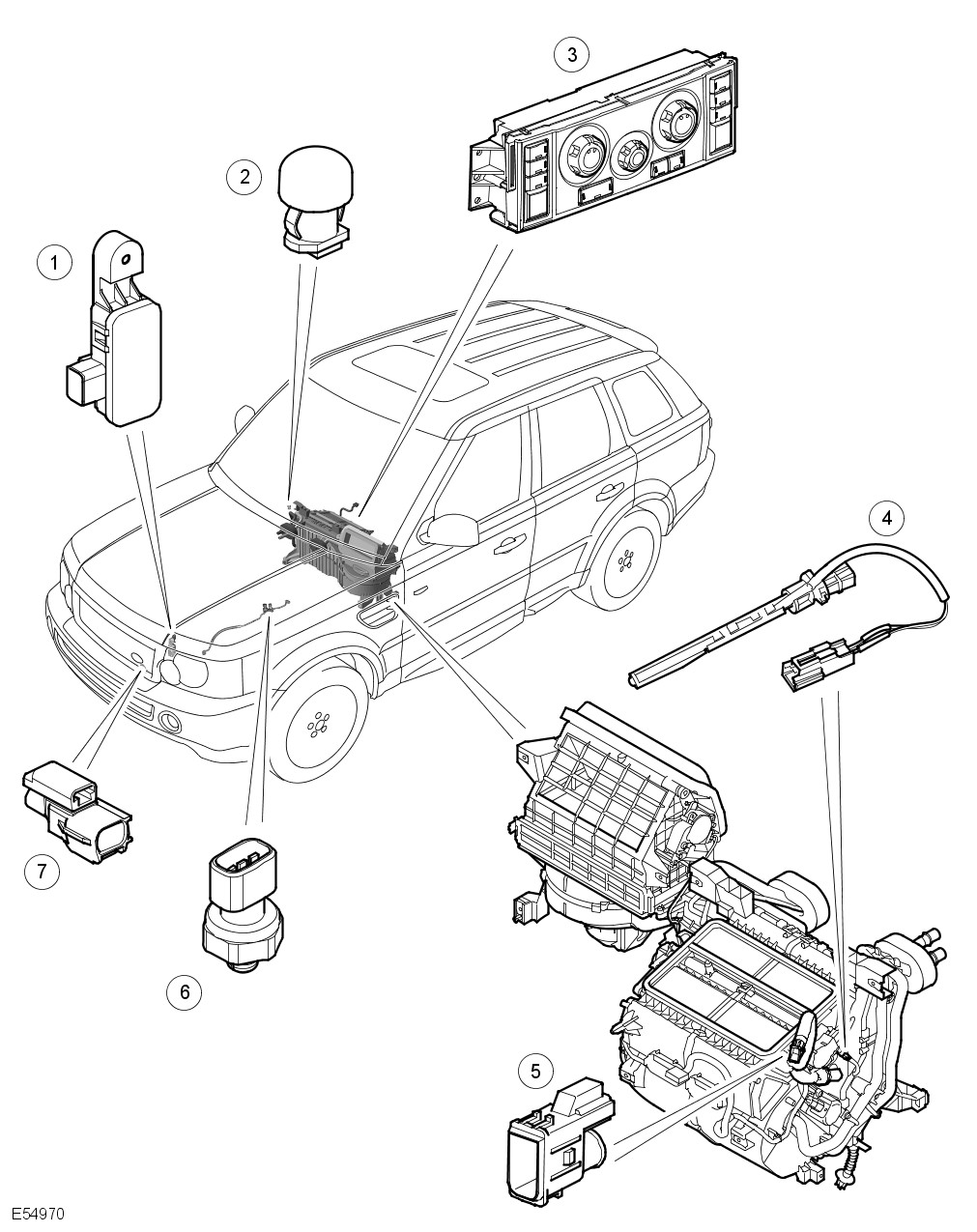 3
2
1
4
7
6
5
E54970