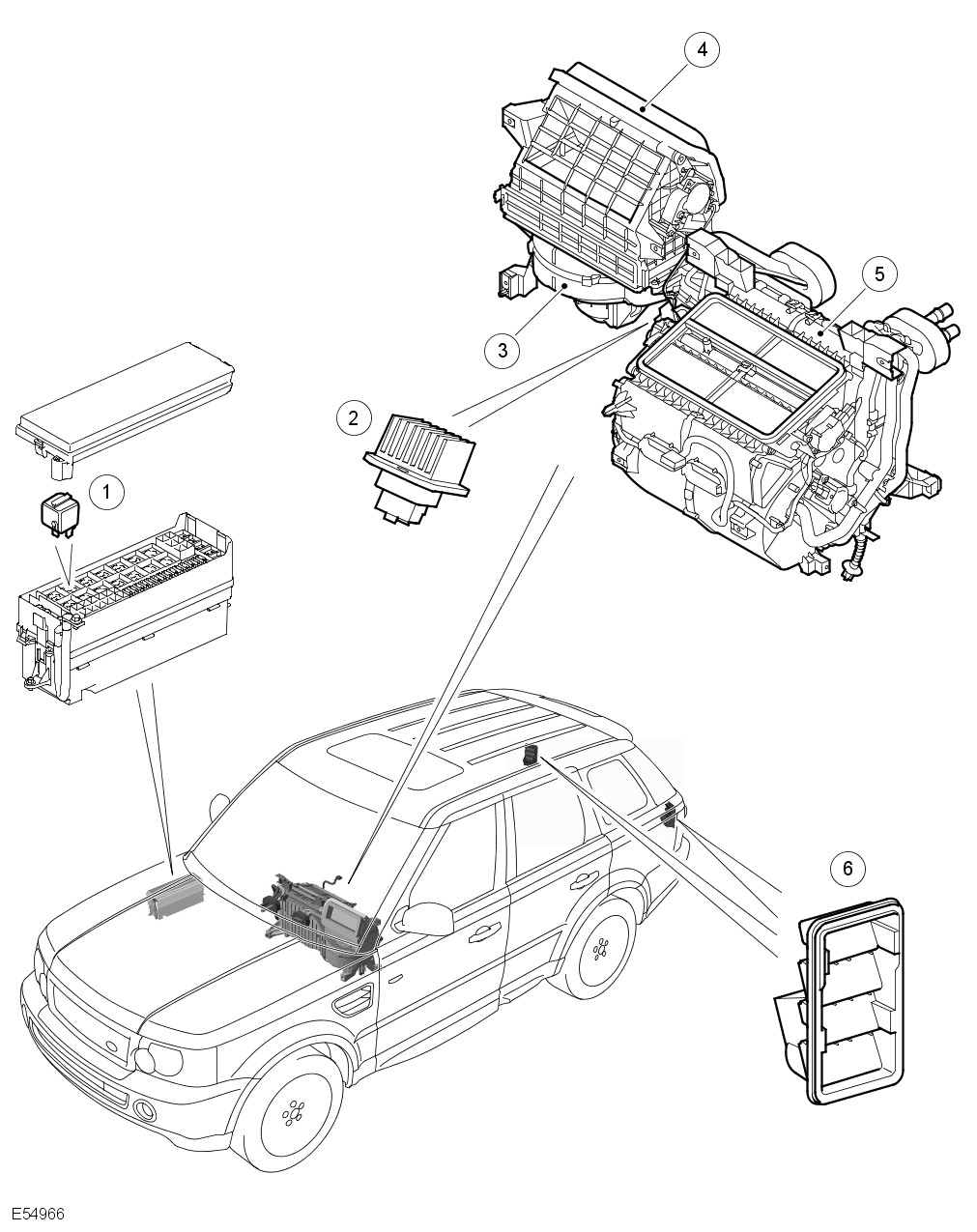 4

5

3

2

1

6

E54966