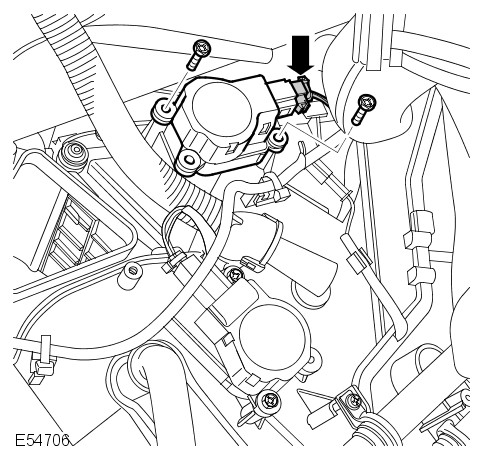 E54706