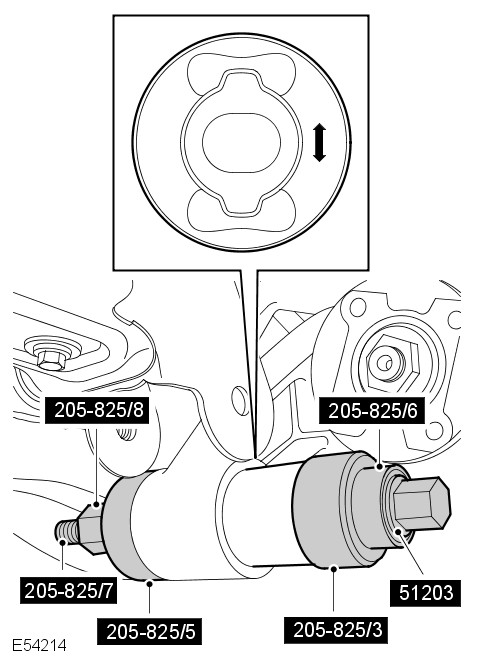 205-825/8

205-825/6

205-825/7

51203

205-825/5

205-825/3

E54214