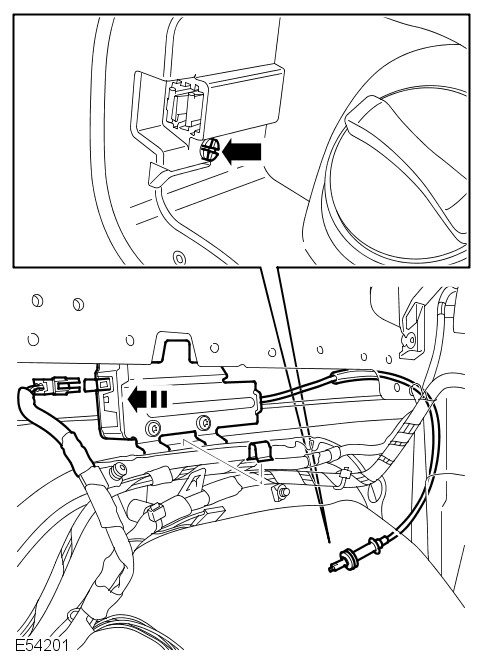 E54201