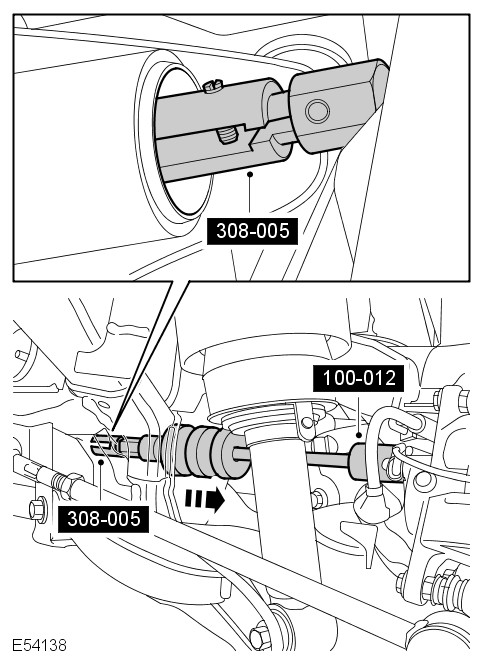 308-005

100-012

308-005

E54138