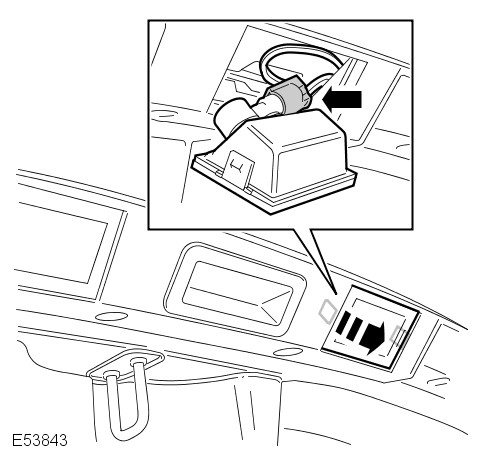 E53843