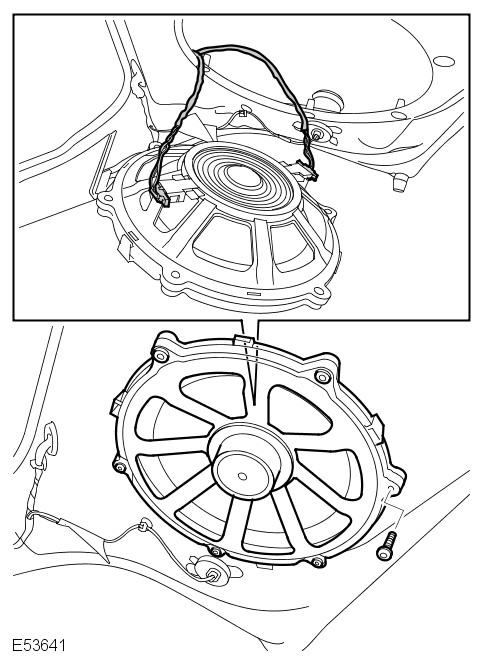 E53641